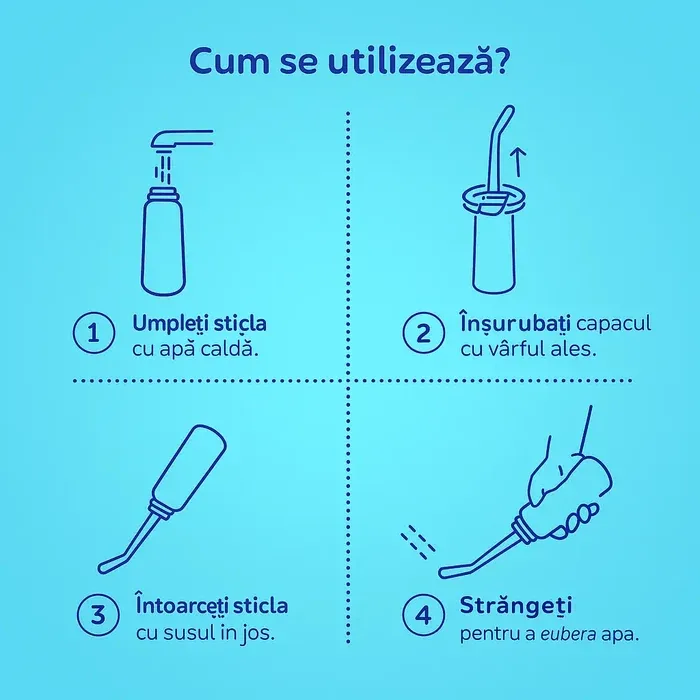 Cum se utilizează?

1 Umpleți sticla cu apă caldă.

2 Înșurubați capacul cu vârful ales.

3 Întoarceți sticla cu susul in jos.

4 Strângeți pentru a eubera apa.